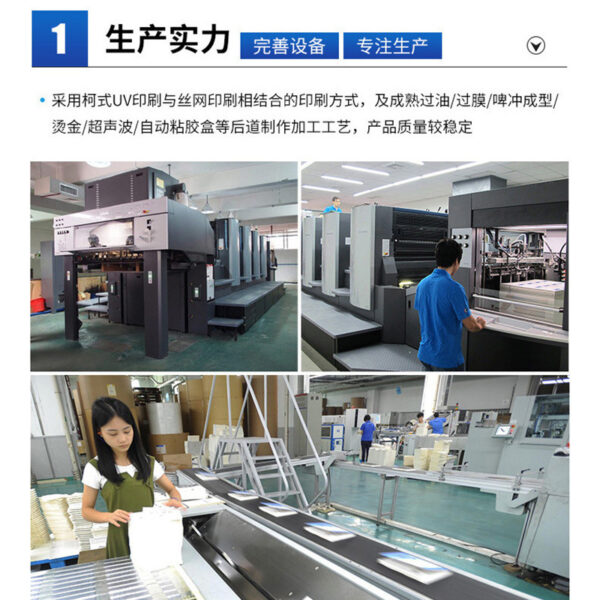 1 生产实力 完善设备 专注生产

• 采用柯式UV印刷与丝网印刷相结合的印刷方式，及成熟过油/过膜/啤冲成型/烫金/超声波/自动粘胶盒等后道制作加工工艺，产品质量较稳定