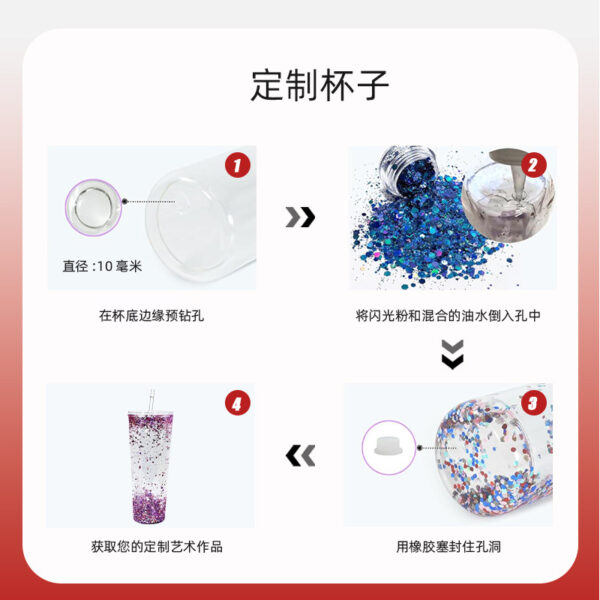 定制杯子

1

直径 :10 毫米

在杯底边缘预钻孔

2

将闪光粉和混合的油水倒入孔中

3

用橡胶塞封住孔洞

4

获取您的定制艺术作品