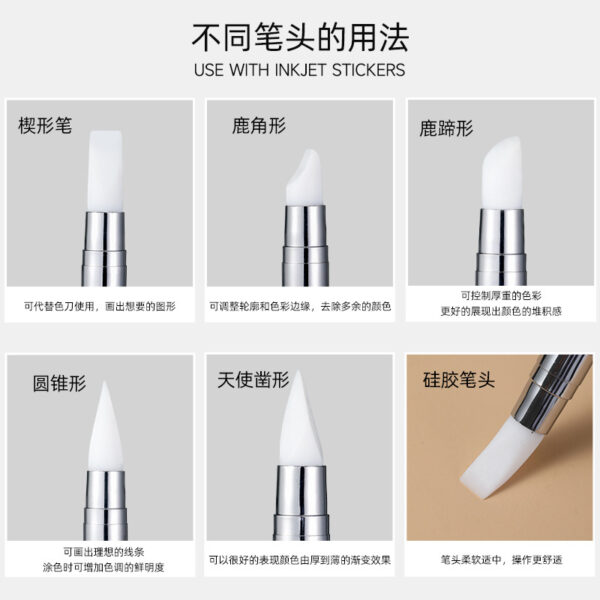 不同笔头的用法

USE WITH INKJET STICKERS

楔形笔

可代替色刀使用，画出想要的图形

鹿角形

可调整轮廓和色彩边缘，去除多余的颜色

鹿蹄形

可控制厚重的色彩
更好的展现出颜色的堆积感

圆锥形

可画出理想的线条
涂色时可增加色调的鲜明度

天使凿形

可以很好的表现颜色由厚到薄的渐变效果

硅胶笔头

笔头柔软适中，操作更舒适