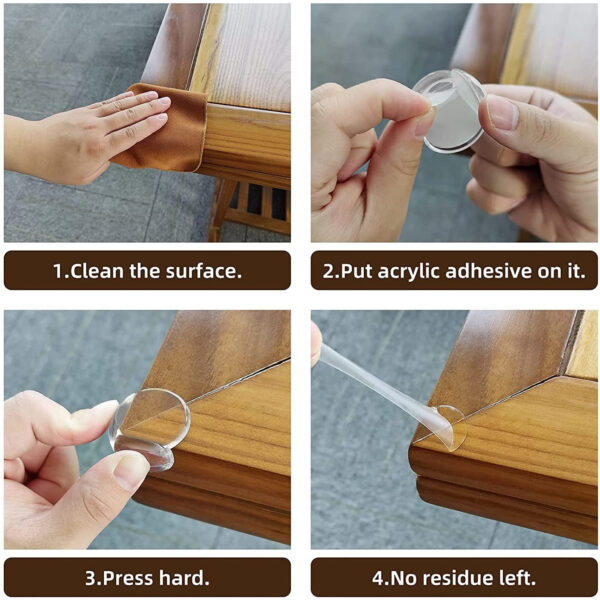 1.Clean the surface.

2.Put acrylic adhesive on it.

3.Press hard.

4.No residue left.