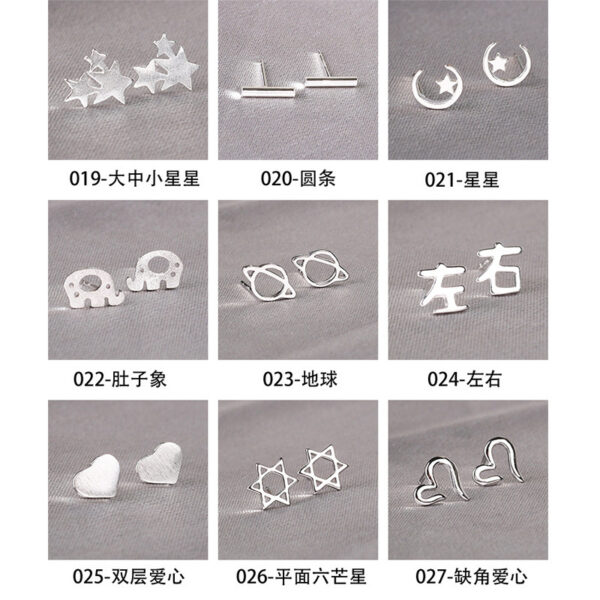 019-大中小星星

020-圆条

021-星星

左右

022-肚子象

023-地球

024-左右

025-双层爱心

026-平面六芒星

027-缺角爱心